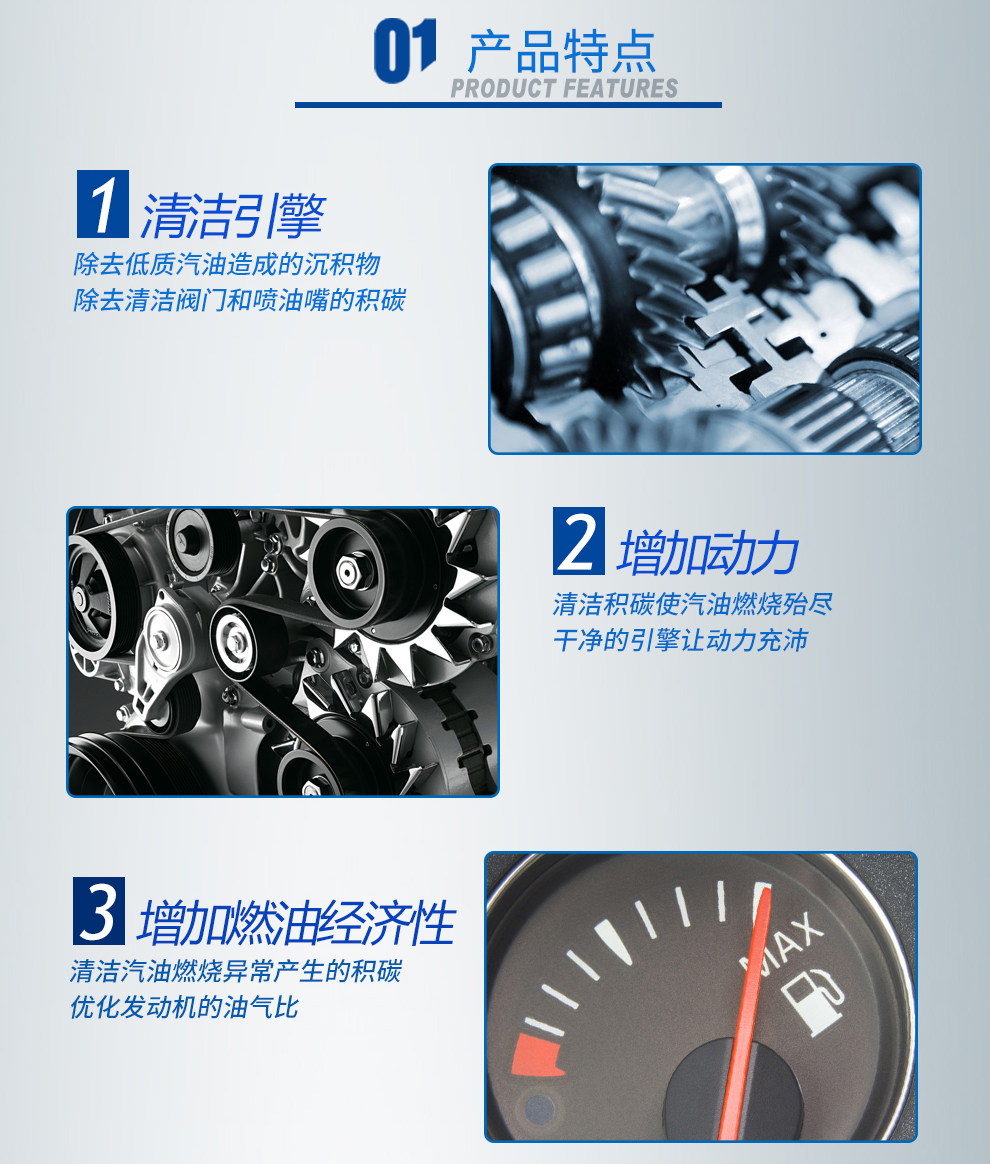 01 产品特点
PRODUCT FEATURES

1 清洁引擎
除去低质汽油造成的沉积物
除去清洁阀门和喷油嘴的积碳

2 增加动力
清洁积碳使汽油燃烧殆尽
干净的引擎让动力充沛

3 增加燃油经济性
清洁汽油燃烧异常产生的积碳
优化发动机的油气比

MAX